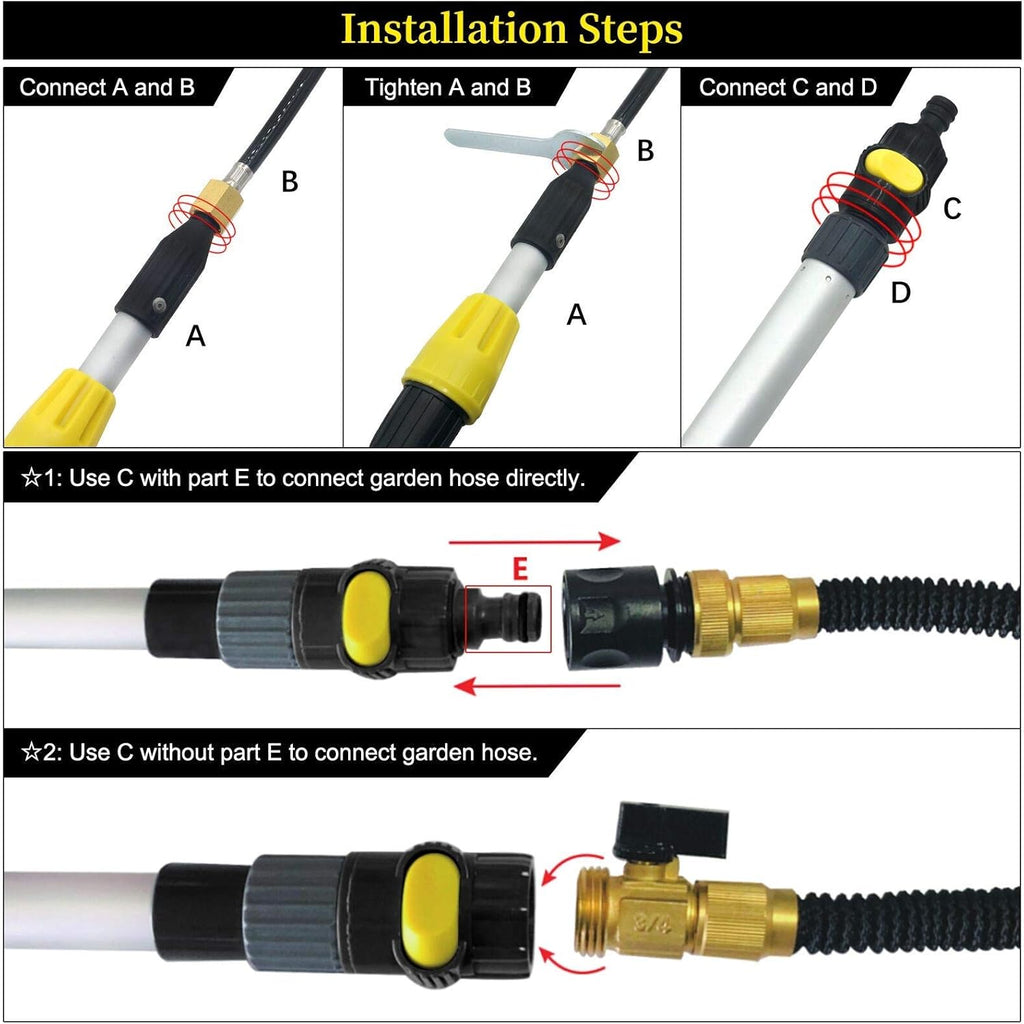 Installation Steps

Connect A and B

B

A

Tighten A and B

B

A

Connect C and D

C

D

☆1: Use C with part E to connect garden hose directly.

E

☆2: Use C without part E to connect garden hose.

3/4